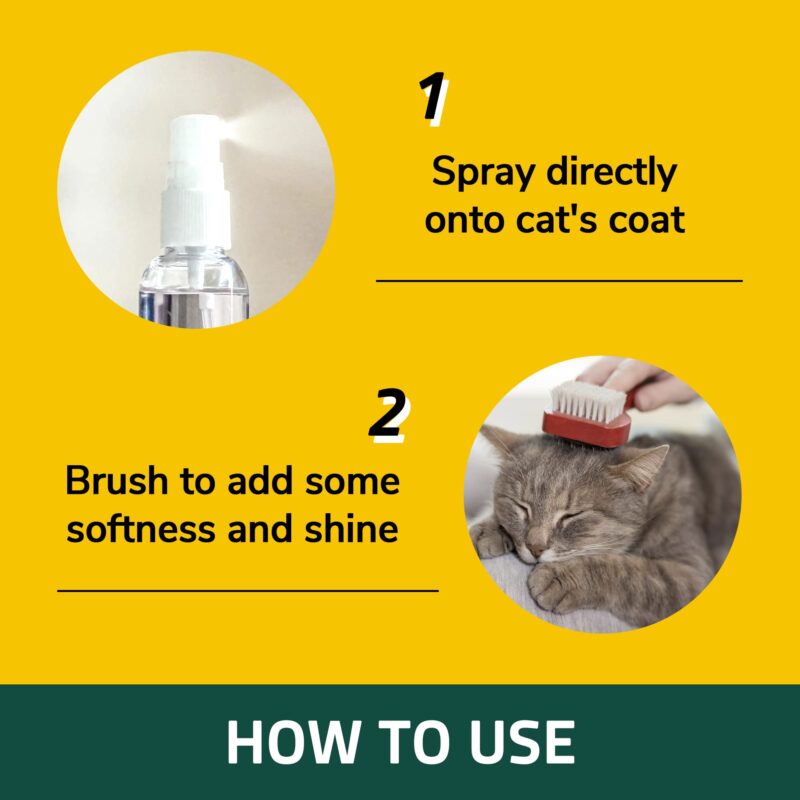 1

Spray directly onto cat's coat

2

Brush to add some softness and shine

HOW TO USE